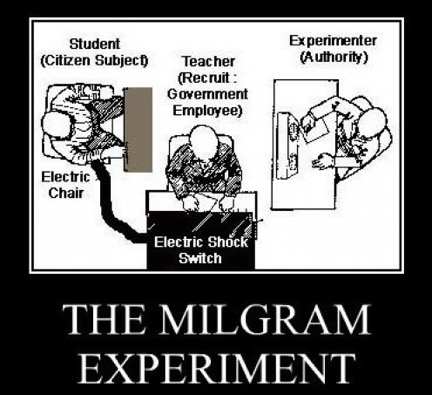 Student
(Citizen Subject)

Teacher
(Recruit :
Government
Employee)

Experimenter
(Authority)

Electric
Chair

Electric Shock
Switch

THE MILGRAM
EXPERIMENT